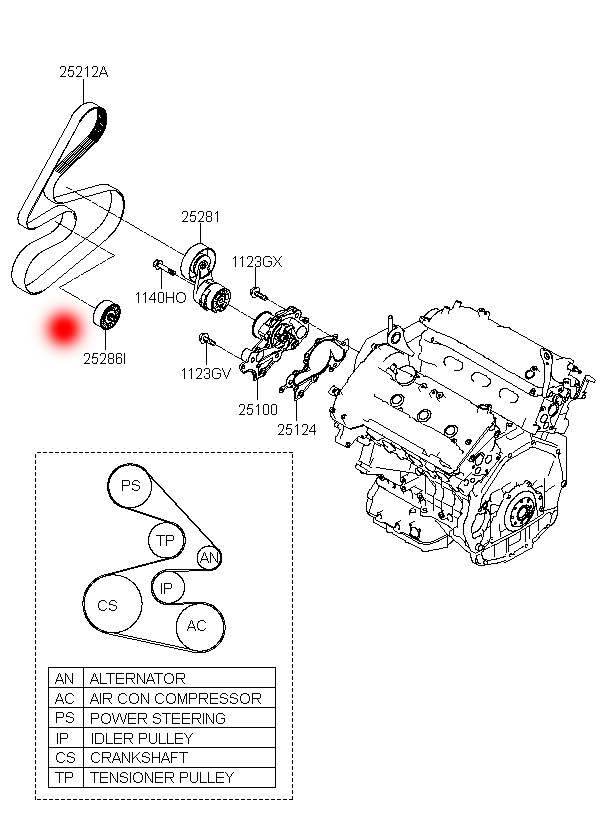 25212A

25281

1123GX

1140HO

25286I

1123GV

25100

25124

PS

TP

AN

IP

CS

AC

| AN | ALTERNATOR |
|---|---|
| AC | AIR CON COMPRESSOR |
| PS | POWER STEERING |
| IP | IDLER PULLEY |
| CS | CRANKSHAFT |
| TP | TENSIONER PULLEY |